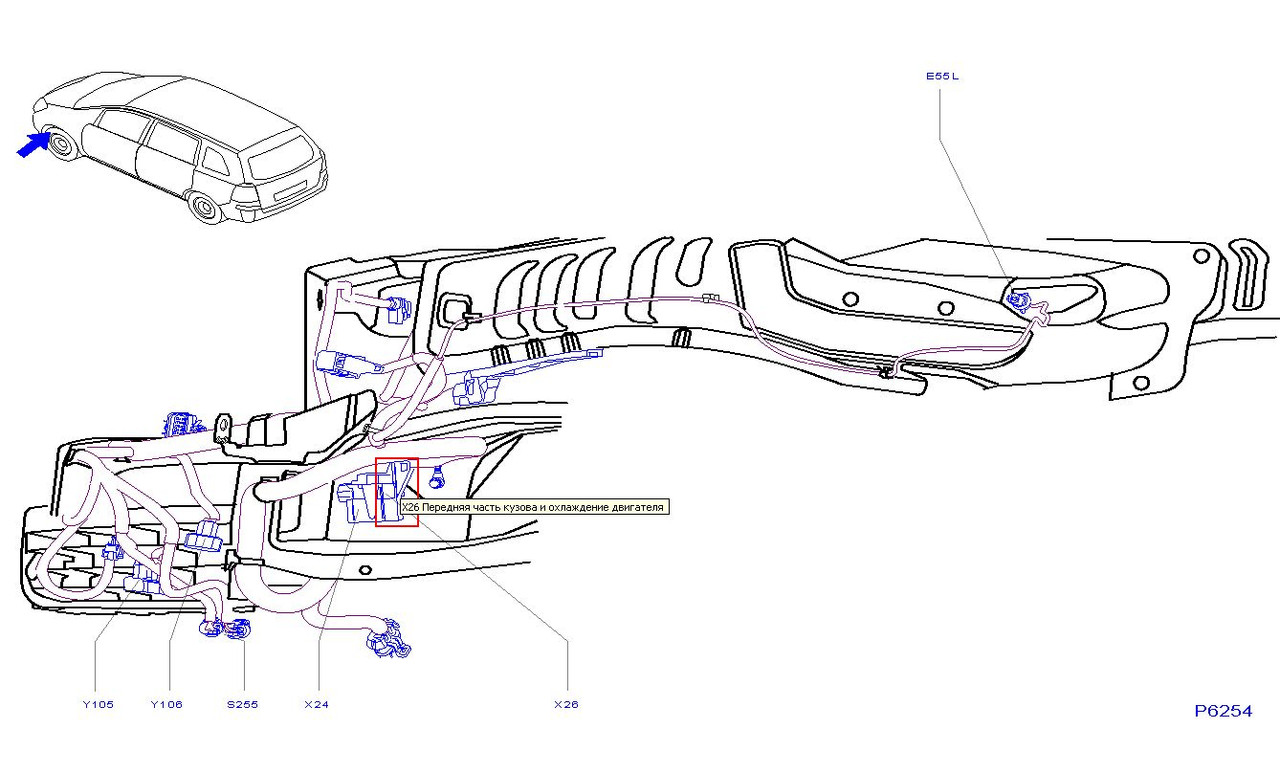 E55L

X26 Передняя часть кузова и охлаждение двигателя

Y105
Y106
S255
X24
X26

P6254